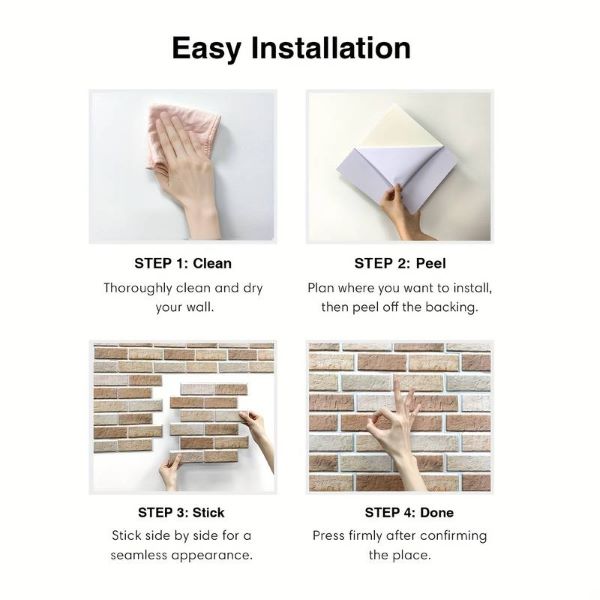 Easy Installation

STEP 1: Clean

Thoroughly clean and dry your wall.

STEP 2: Peel

Plan where you want to install, then peel off the backing.

STEP 3: Stick

Stick side by side for a seamless appearance.

STEP 4: Done

Press firmly after confirming the place.